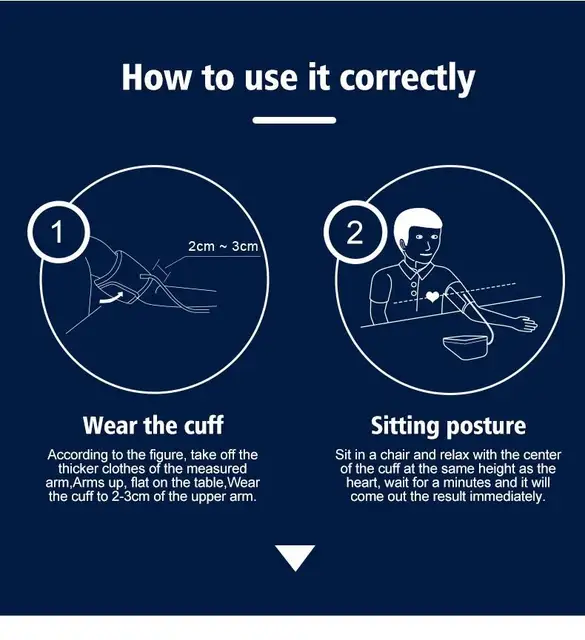 How to use it correctly

1

2cm ~ 3cm

Wear the cuff

According to the figure, take off the thicker clothes of the measured arm,Arms up, flat on the table,Wear the cuff to 2-3cm of the upper arm.

2

Sitting posture

Sit in a chair and relax with the center of the cuff at the same height as the heart, wait for a minutes and it will come out the result immediately.